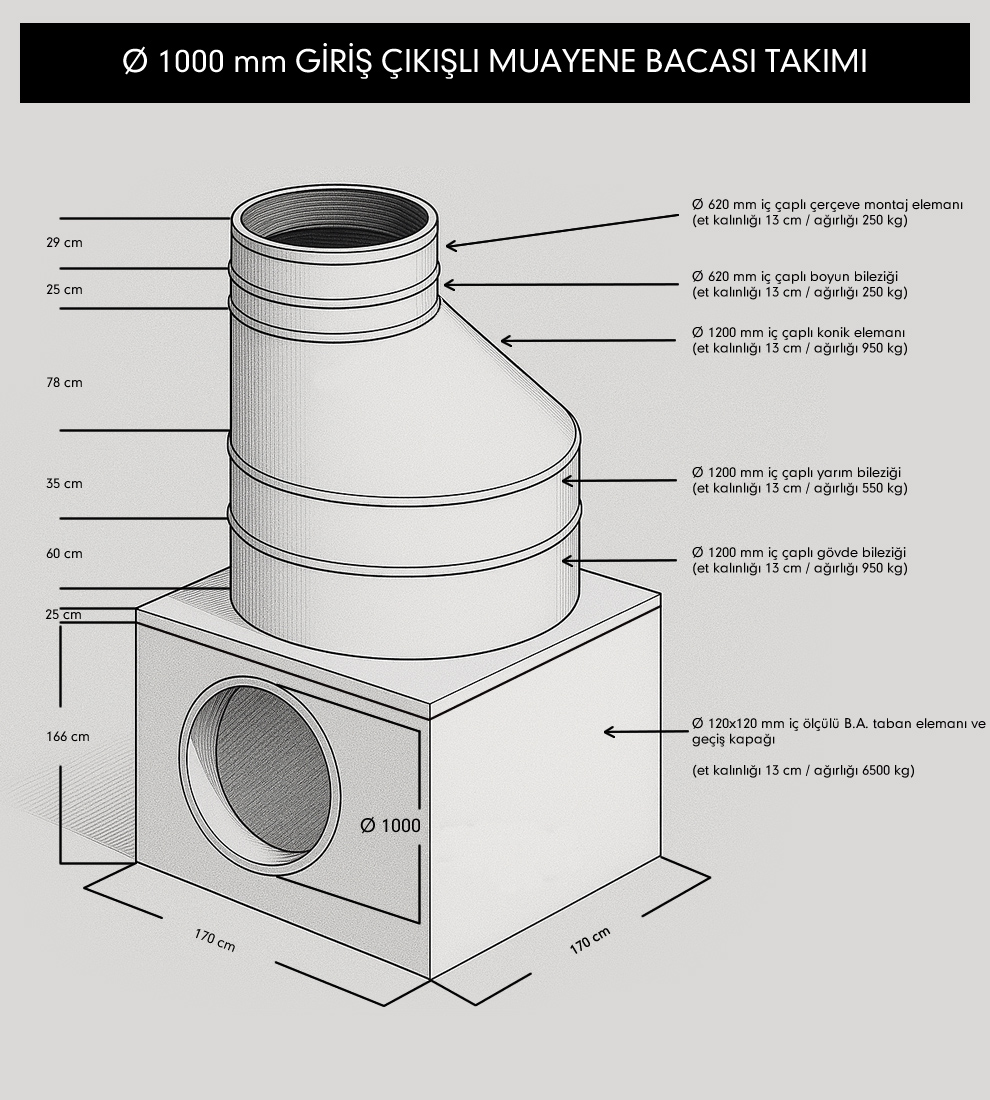 Ø 1000 mm GİRİŞ ÇIKIŞLI MUAYENE BACASI TAKIMI

29 cm

25 cm

78 cm

35 cm

60 cm

25 cm

166 cm

Ø 620 mm iç çaplı çerçeve montaj elemanı (et kalınlığı 13 cm / ağırlığı 250 kg)

Ø 620 mm iç çaplı boyun bileziği (et kalınlığı 13 cm / ağırlığı 250 kg)

Ø 1200 mm iç çaplı konik elemanı (et kalınlığı 13 cm / ağırlığı 950 kg)

Ø 1200 mm iç çaplı yarım bileziği (et kalınlığı 13 cm / ağırlığı 550 kg)

Ø 1200 mm iç çaplı gövde bileziği (et kalınlığı 13 cm / ağırlığı 950 kg)

Ø 120x120 mm iç ölçülü B.A. taban elemanı ve geçiş kapağı

(et kalınlığı 13 cm / ağırlığı 6500 kg)

Ø 1000

170 cm

170 cm